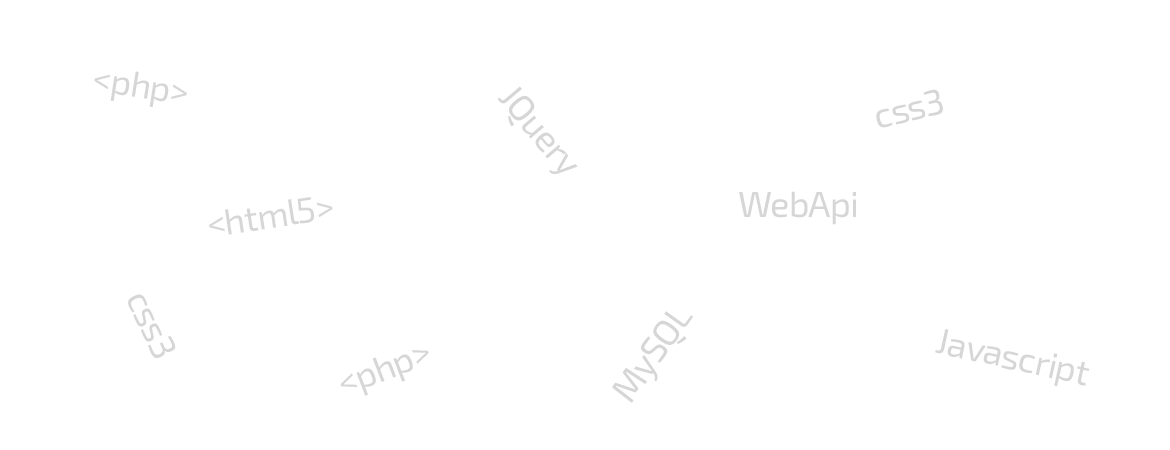 <php>

JQuery

css3

<html5>

WebApi

css3

<php>

MySQL

Javascript